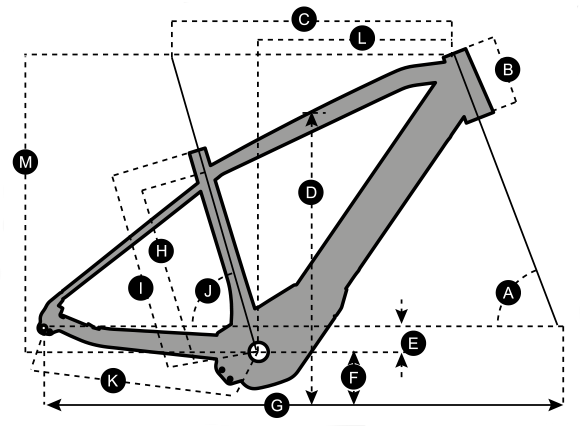 C
L
B
M
D
H
I
J
A
E
F
K
G